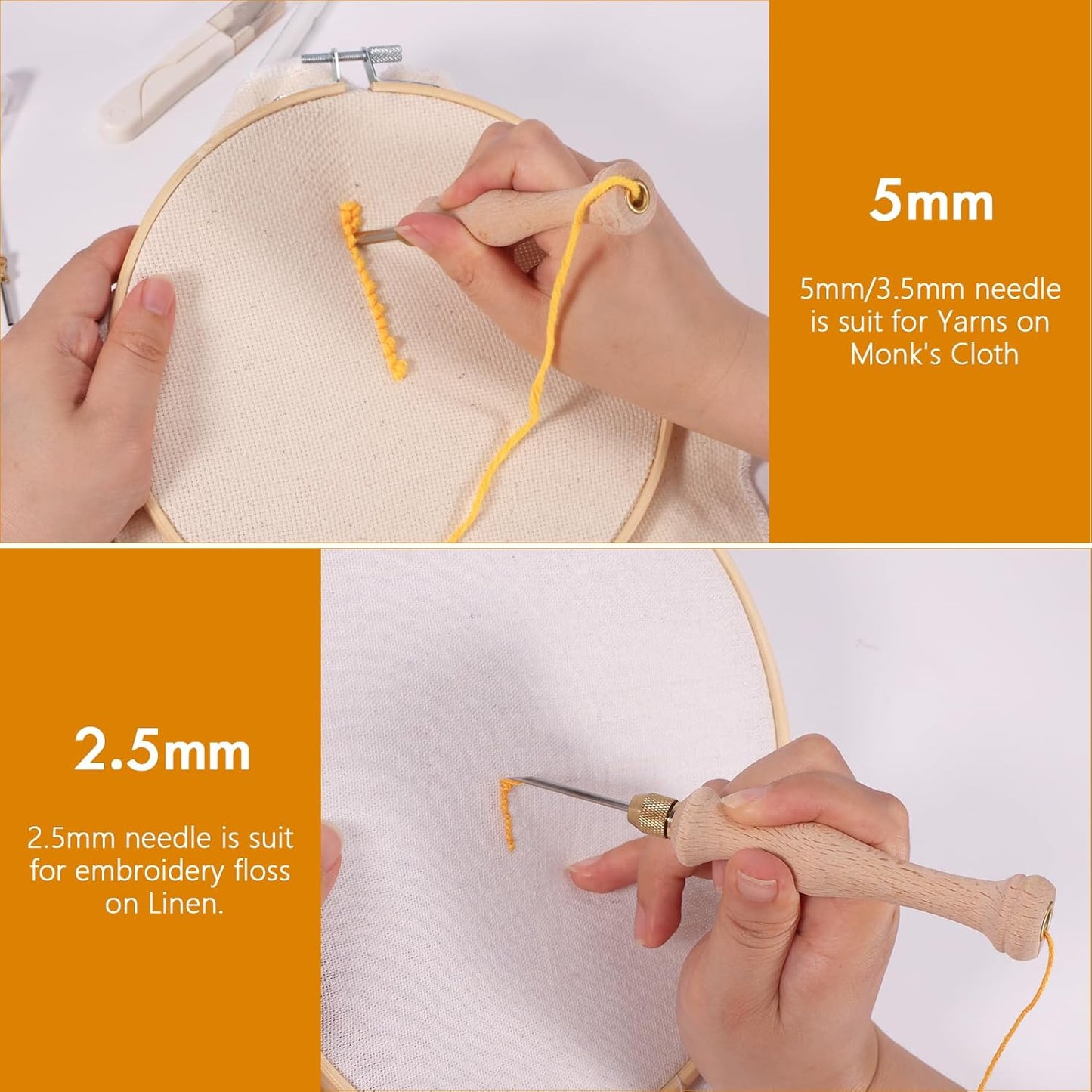 5mm

5mm/3.5mm needle is suit for Yarns on Monk's Cloth

2.5mm

2.5mm needle is suit for embroidery floss on Linen.