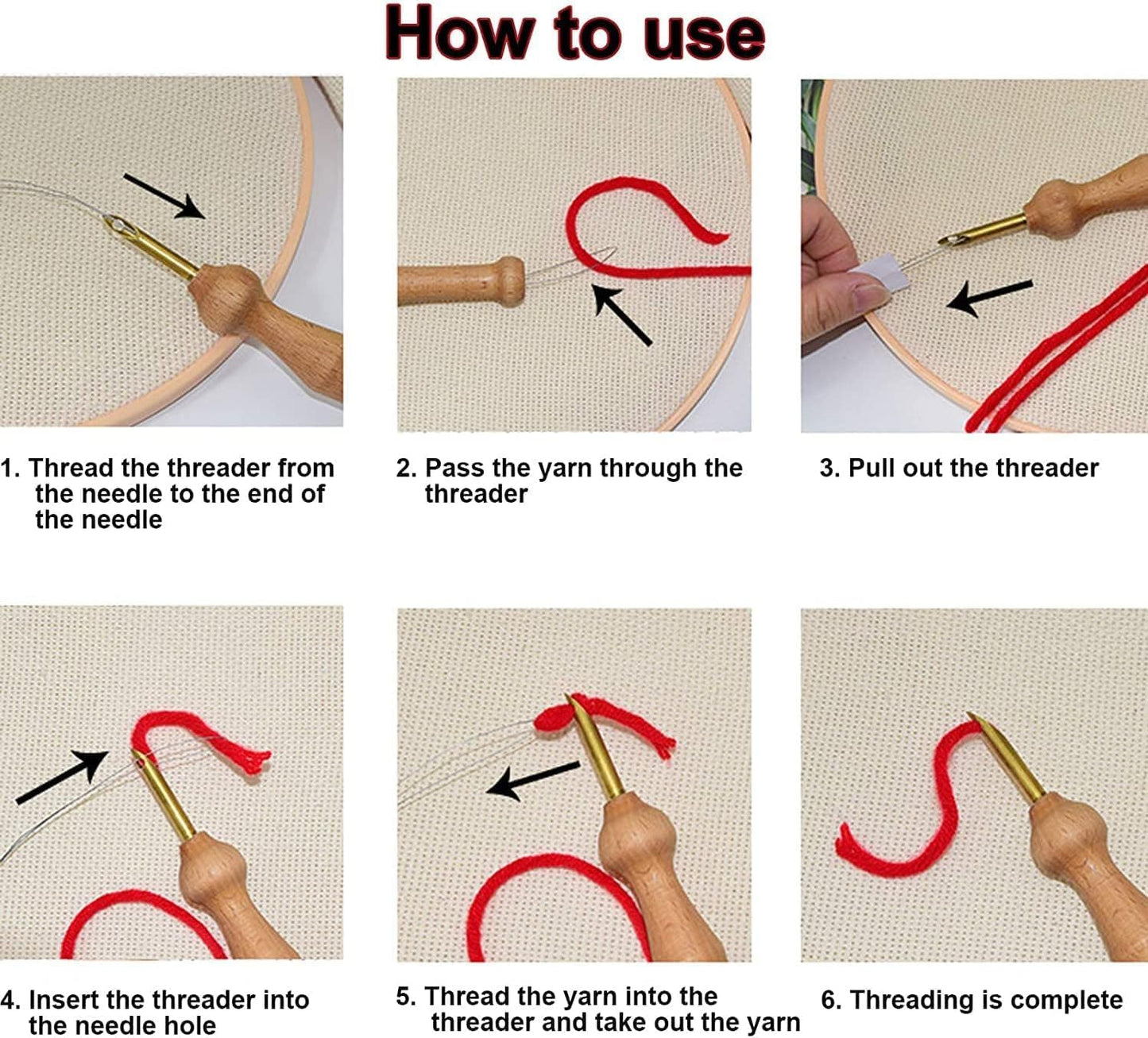 How to use

1. Thread the threader from the needle to the end of the needle

2. Pass the yarn through the threader

3. Pull out the threader

4. Insert the threader into the needle hole

5. Thread the yarn into the threader and take out the yarn

6. Threading is complete